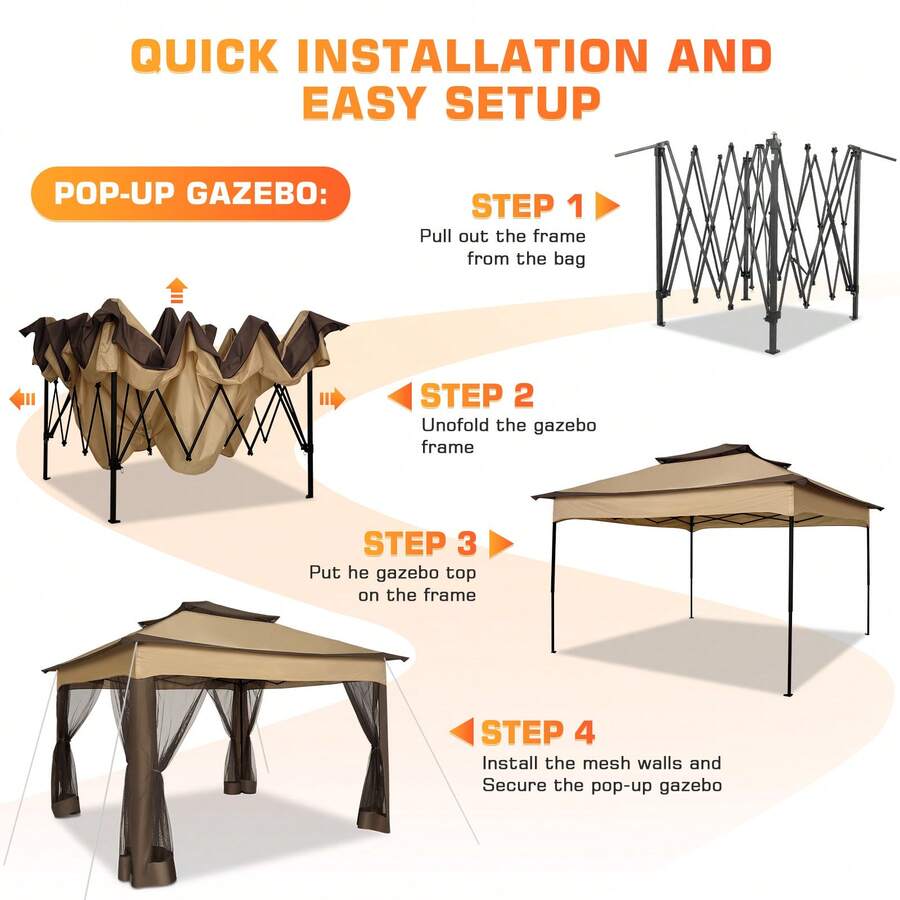 QUICK INSTALLATION AND EASY SETUP

POP-UP GAZEBO:

STEP 1
Pull out the frame from the bag

STEP 2
Unofold the gazebo frame

STEP 3
Put he gazebo top on the frame

STEP 4
Install the mesh walls and Secure the pop-up gazebo