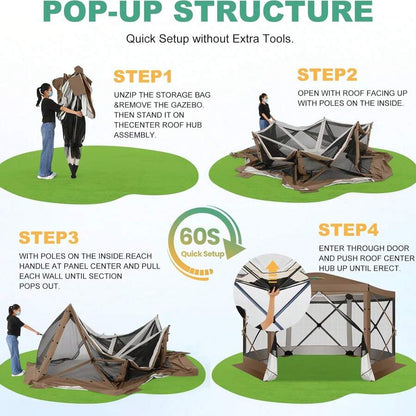 POP-UP STRUCTURE

Quick Setup without Extra Tools.

STEP1

UNZIP THE STORAGE BAG &REMOVE THE GAZEBO. THEN STAND IT ON THECENTER ROOF HUB ASSEMBLY.

STEP2

OPEN WITH ROOF FACING UP WITH POLES ON THE INSIDE.

60S
Quick Setup

STEP3

WITH POLES ON THE INSIDE.REACH HANDLE AT PANEL CENTER AND PULL EACH WALL UNTIL SECTION POPS OUT.

STEP4

ENTER THROUGH DOOR AND PUSH ROOF CENTER HUB UP UNTIL ERECT.