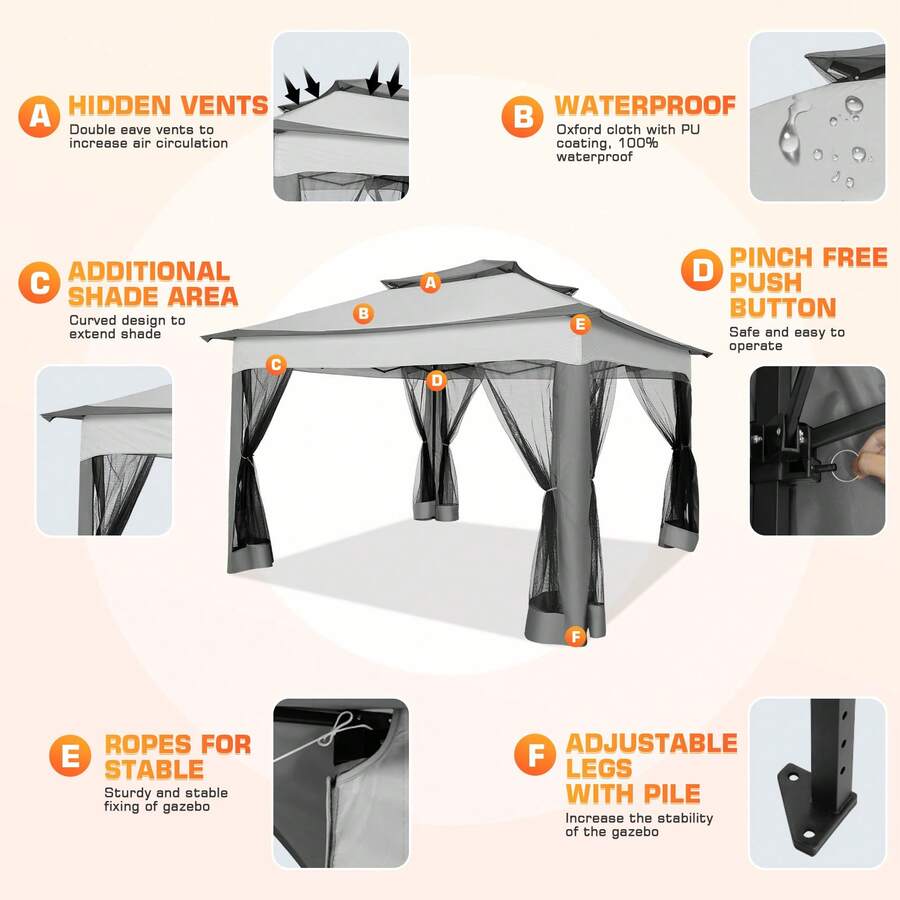 A HIDDEN VENTS
Double eave vents to increase air circulation

B WATERPROOF
Oxford cloth with PU coating, 100% waterproof

C ADDITIONAL SHADE AREA
Curved design to extend shade

D PINCH FREE PUSH BUTTON
Safe and easy to operate

A
B
E
C
D
F

E ROPES FOR STABLE
Sturdy and stable fixing of gazebo

F ADJUSTABLE LEGS WITH PILE
Increase the stability of the gazebo